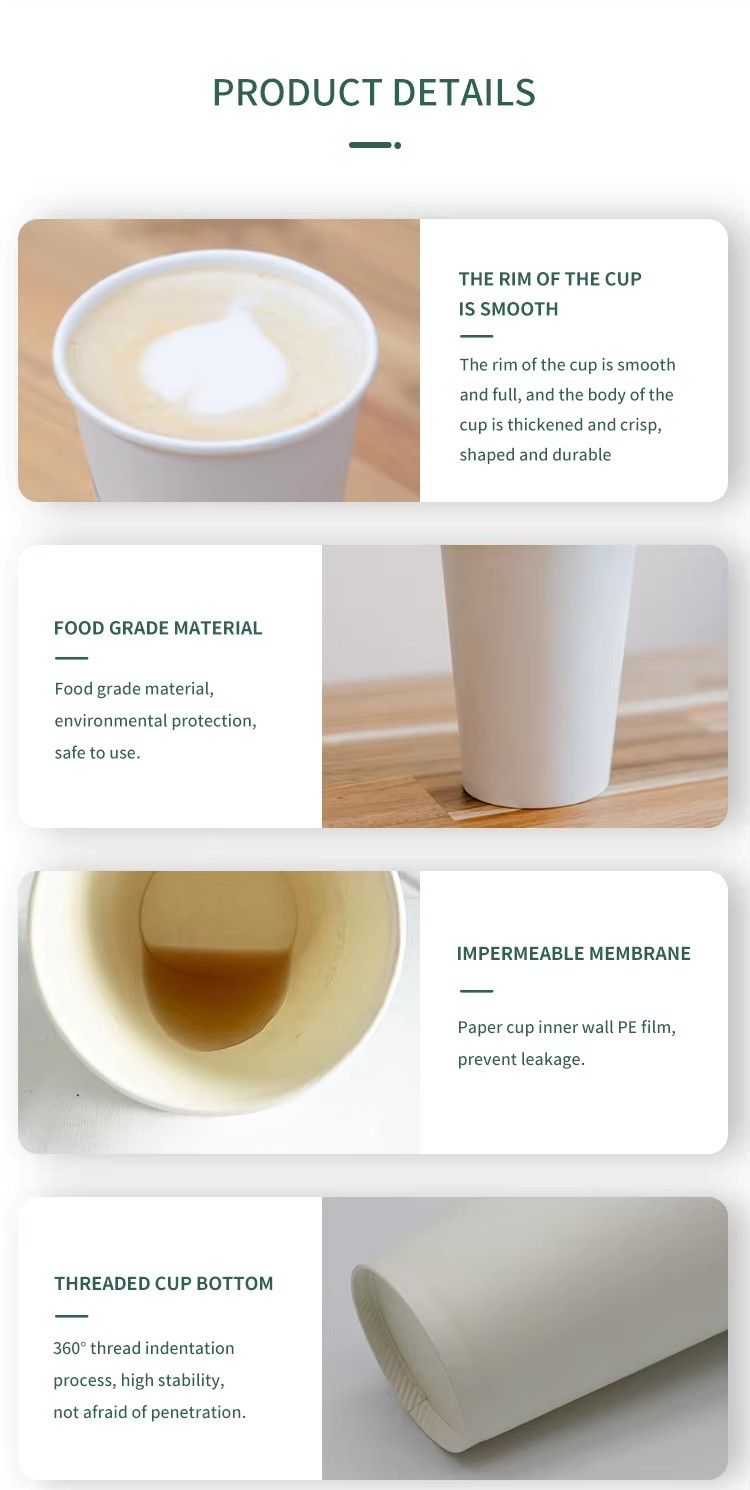 PRODUCT DETAILS

THE RIM OF THE CUP IS SMOOTH

The rim of the cup is smooth and full, and the body of the cup is thickened and crisp, shaped and durable

FOOD GRADE MATERIAL

Food grade material, environmental protection, safe to use.

IMPERMEABLE MEMBRANE

Paper cup inner wall PE film, prevent leakage.

THREADED CUP BOTTOM

360° thread indentation process, high stability, not afraid of penetration.