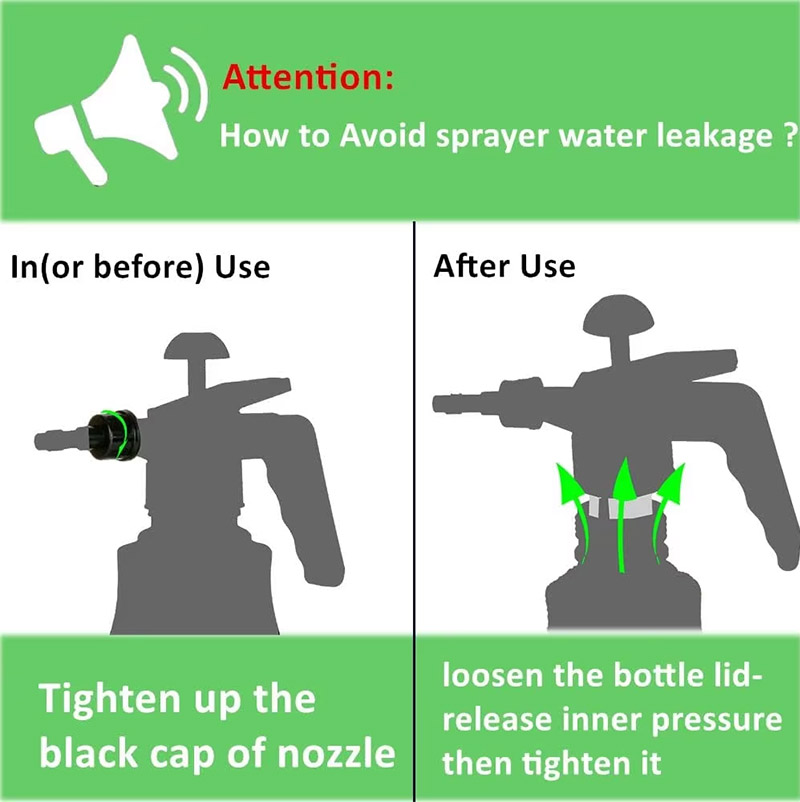 Attention:
How to Avoid sprayer water leakage ?

In(or before) Use

Tighten up the black cap of nozzle

After Use

loosen the bottle lid-
release inner pressure
then tighten it